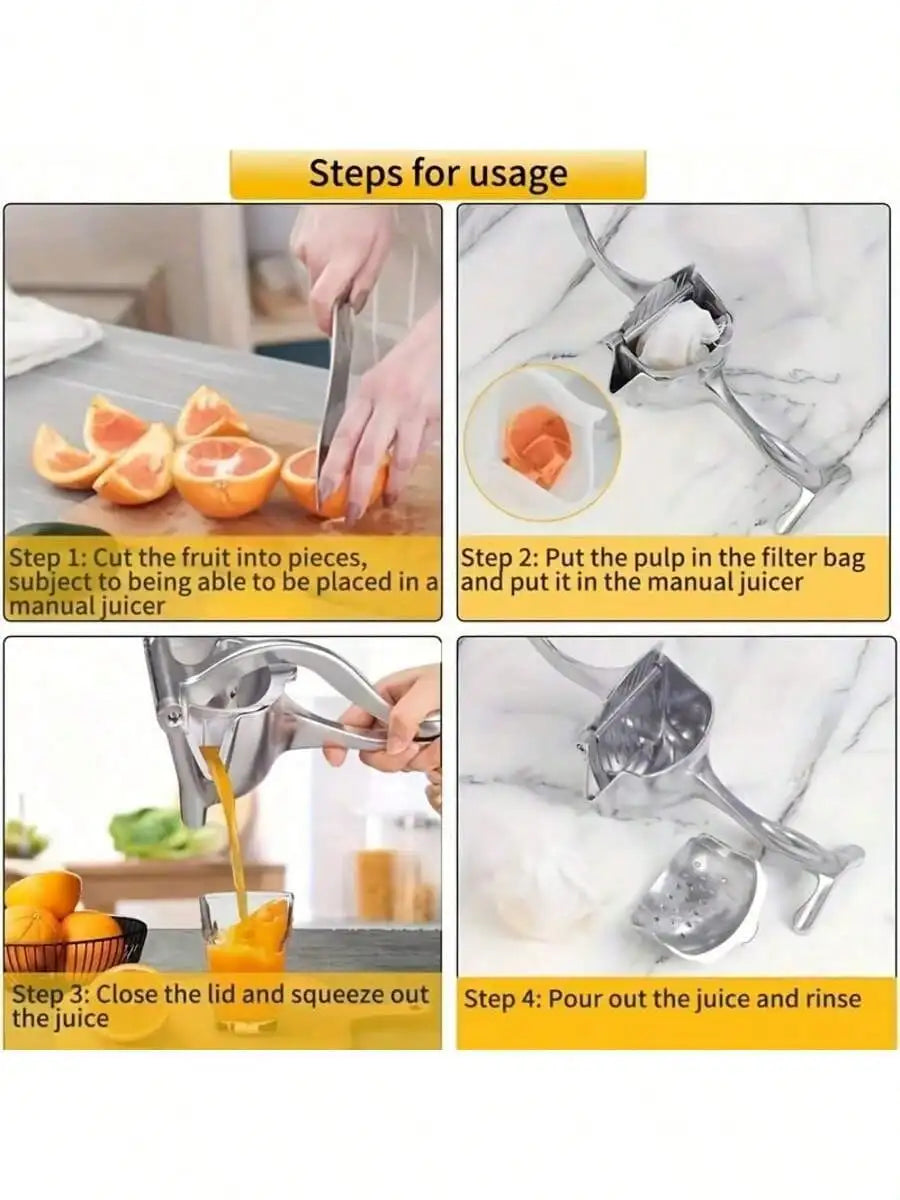 Steps for usage

Step 1: Cut the fruit into pieces, subject to being able to be placed in a manual juicer

Step 2: Put the pulp in the filter bag and put it in the manual juicer

Step 3: Close the lid and squeeze out the juice

Step 4: Pour out the juice and rinse